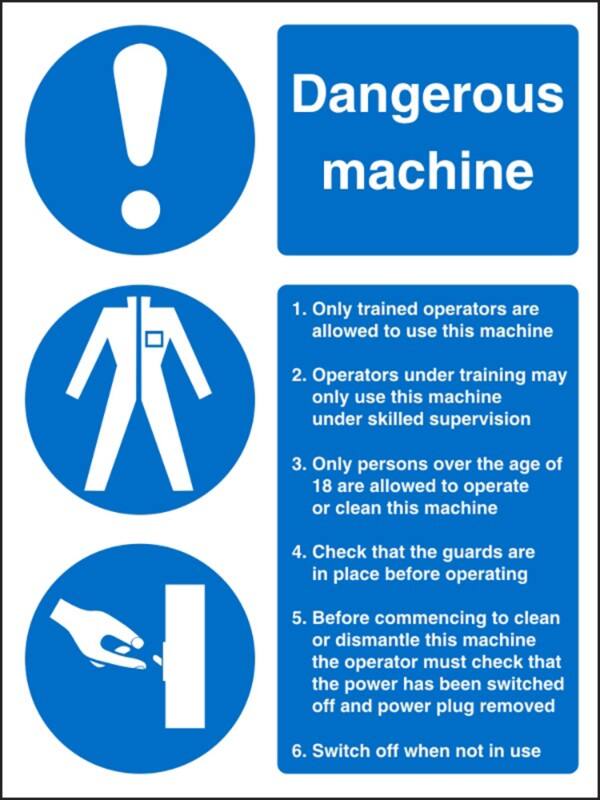 Dangerous machine

1. Only trained operators are allowed to use this machine

2. Operators under training may only use this machine under skilled supervision

3. Only persons over the age of 18 are allowed to operate or clean this machine

4. Check that the guards are in place before operating

5. Before commencing to clean or dismantle this machine the operator must check that the power has been switched off and power plug removed

6. Switch off when not in use