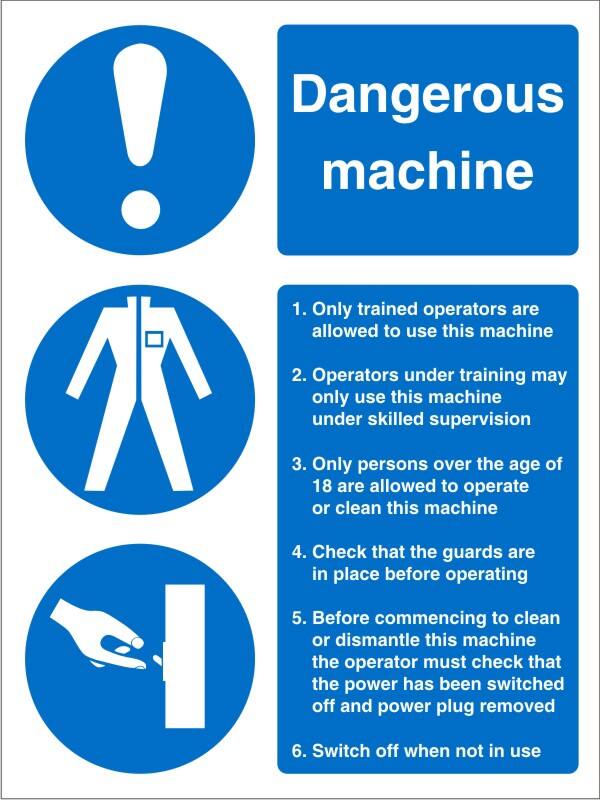 Dangerous machine

1. Only trained operators are allowed to use this machine

2. Operators under training may only use this machine under skilled supervision

3. Only persons over the age of 18 are allowed to operate or clean this machine

4. Check that the guards are in place before operating

5. Before commencing to clean or dismantle this machine the operator must check that the power has been switched off and power plug removed

6. Switch off when not in use